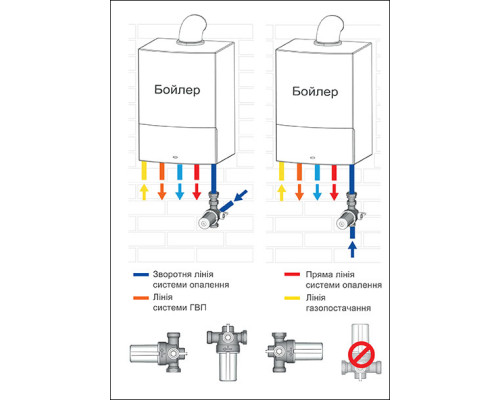 Бойлер

Бойлер

Зворотня лінія системи опалення

Лінія системи ГВП

Пряма лінія системи опалення

Лінія газопостачання