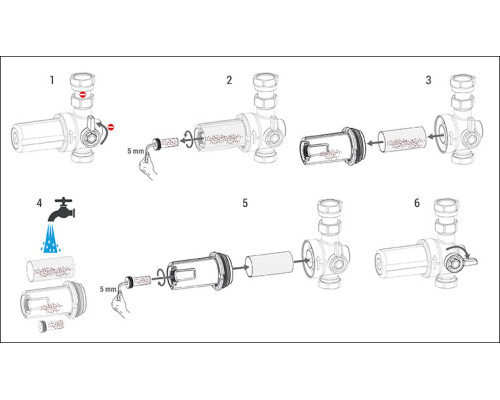 1

2

5 mm

3

4

5

5 mm

6